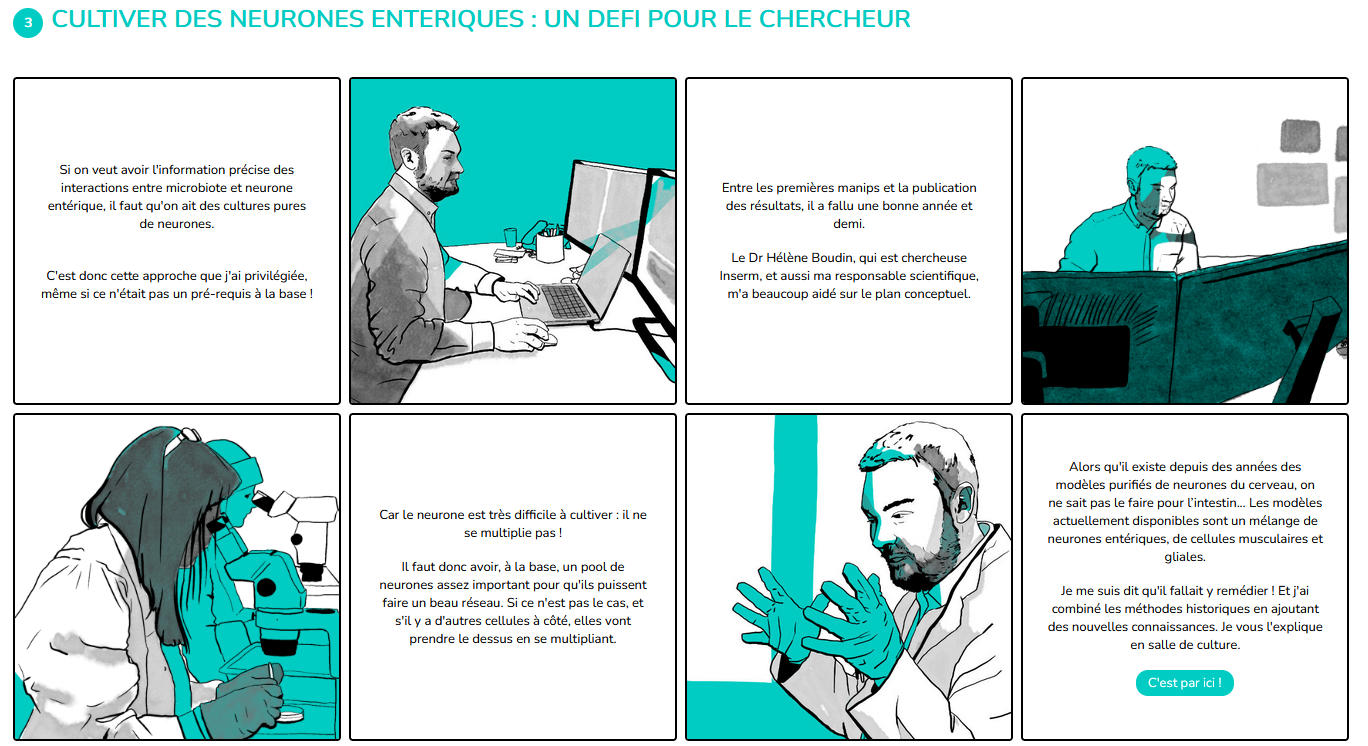 3 CULTIVER DES NEURONES ENTERIQUES : UN DEFI POUR LE CHERCHEUR

Si on veut avoir l'information précise des interactions entre microbiote et neurone entérique, il faut qu'on ait des cultures pures de neurones.

C'est donc cette approche que j'ai privilégiée, même si ce n'était pas un pré-requis à la base !

Entre les premières manips et la publication des résultats, il a fallu une bonne année et demi.

Le Dr Hélène Boudin, qui est chercheuse Inserm, et aussi ma responsable scientifique, m'a beaucoup aidé sur le plan conceptuel.

Car le neurone est très difficile à cultiver : il ne se multiplie pas !

Il faut donc avoir, à la base, un pool de neurones assez important pour qu'ils puissent faire un beau réseau. Si ce n'est pas le cas, et s'il y a d'autres cellules à côté, elles vont prendre le dessus en se multipliant.

Alors qu'il existe depuis des années des modèles purifiés de neurones du cerveau, on ne sait pas le faire pour l'intestin... Les modèles actuellement disponibles sont un mélange de neurones entériques, de cellules musculaires et gliales.

Je me suis dit qu'il fallait y remédier ! Et j'ai combiné les méthodes historiques en ajoutant des nouvelles connaissances. Je vous l'explique en salle de culture.

C'est par ici !